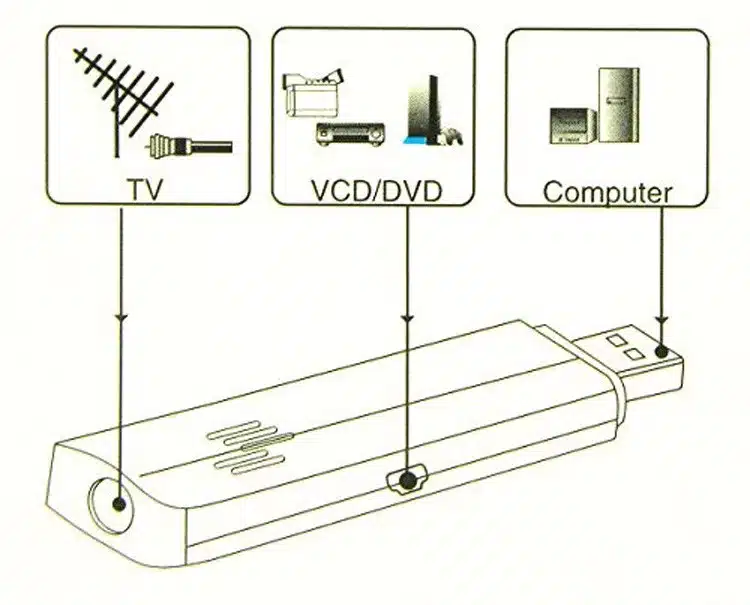 TV

VCD/DVD

Computer