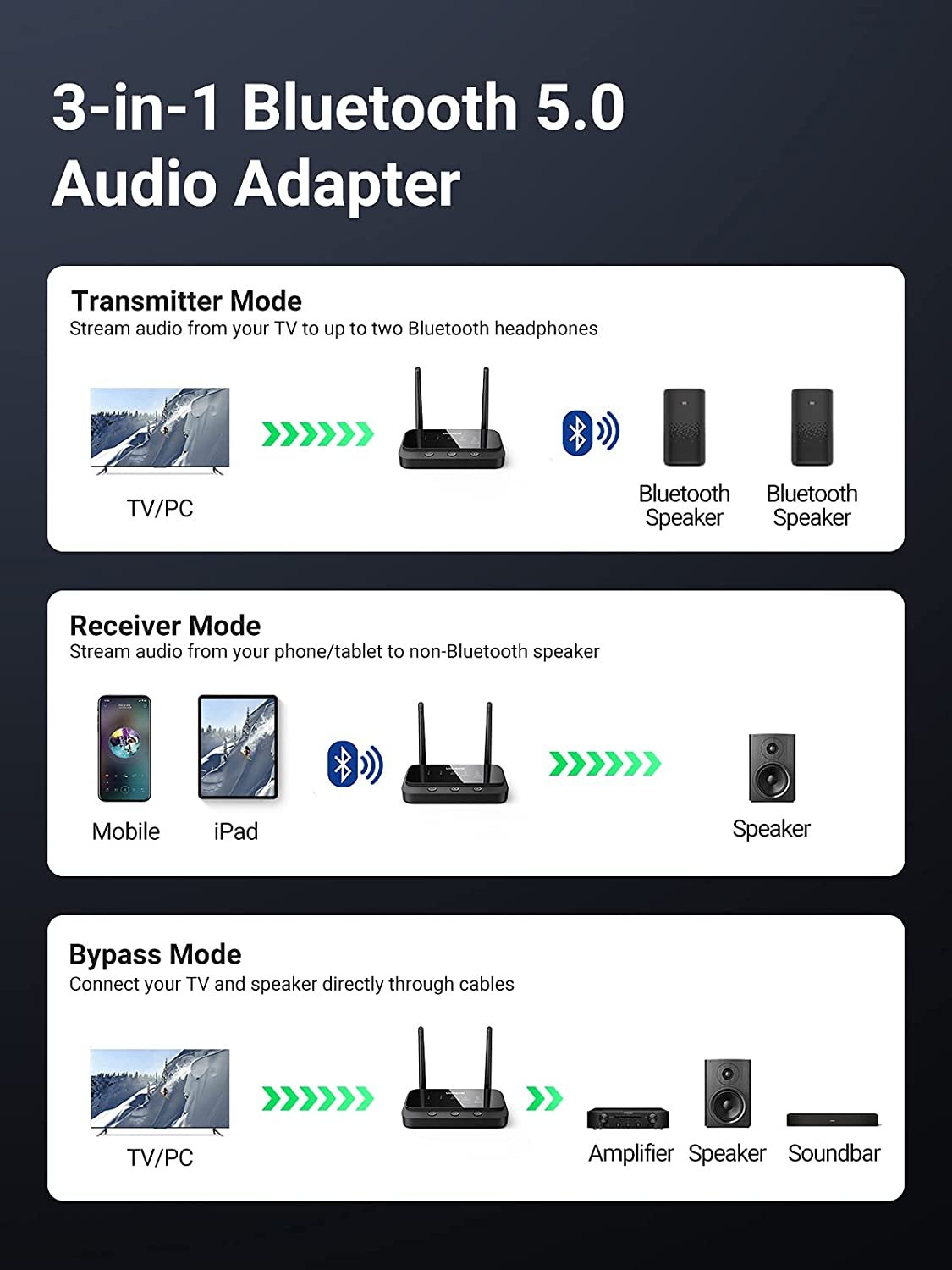 3-in-1 Bluetooth 5.0 Audio Adapter

Transmitter Mode
Stream audio from your TV to up to two Bluetooth headphones

TV/PC

Bluetooth Speaker

Bluetooth Speaker

Receiver Mode
Stream audio from your phone/tablet to non-Bluetooth speaker

Mobile

iPad

Speaker

Bypass Mode
Connect your TV and speaker directly through cables

TV/PC

Amplifier

Speaker

Soundbar